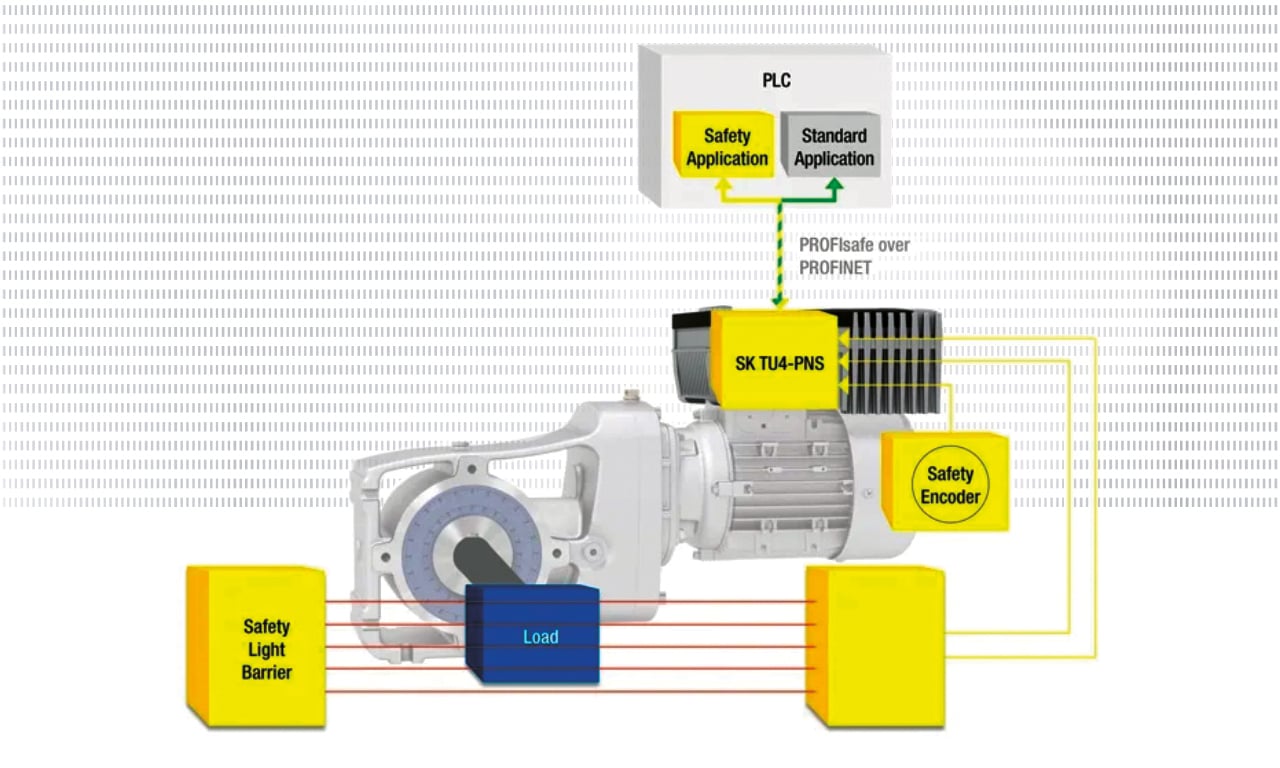 PLC

Safety Application

Standard Application

PROFIsafe over PROFINET

SK TU4-PNS

Safety Encoder

Safety Light Barrier

Load